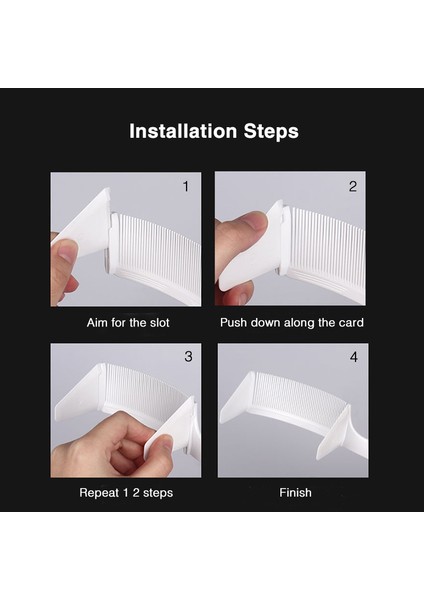 Installation Steps

1

Aim for the slot

2

Push down along the card

3

Repeat 1 2 steps

4

Finish