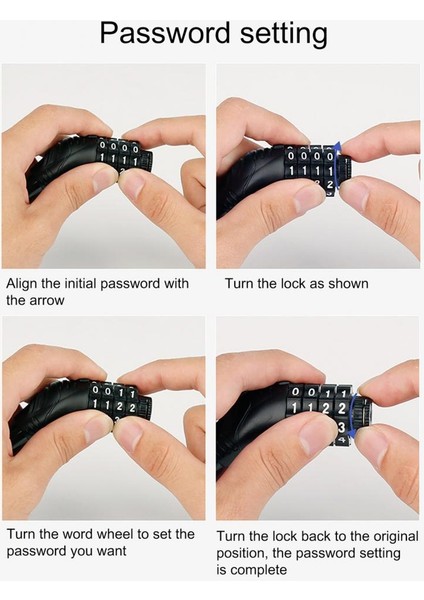 Password setting

0 0 0 0
1 1 1 1

Align the initial password with the arrow

0 0 0 0
1 1 1 1
2

Turn the lock as shown

0 0 1 1
1 1 2 2

Turn the word wheel to set the password you want

0 0 1 1
1 1 2 2
3

Turn the lock back to the original position, the password setting is complete