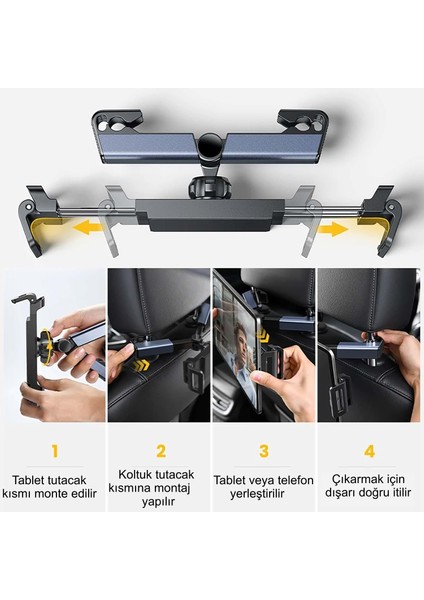 1

Tablet tutacak kısmı monte edilir

2

Koltuk tutacak kısmına montaj yapılır

3

Tablet veya telefon yerleştirilir

4

Çıkarmak için dışarı doğru itilir