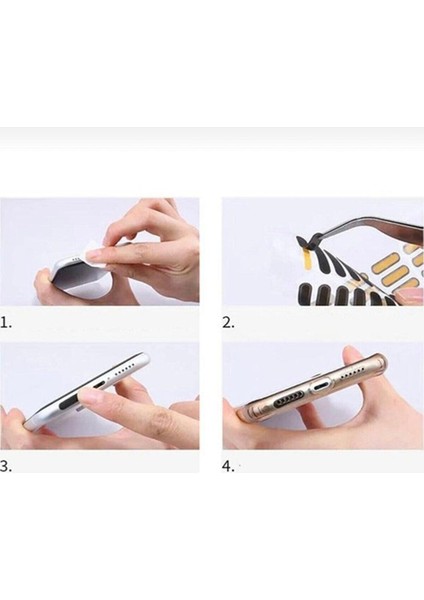 1.

2.

3.

4.