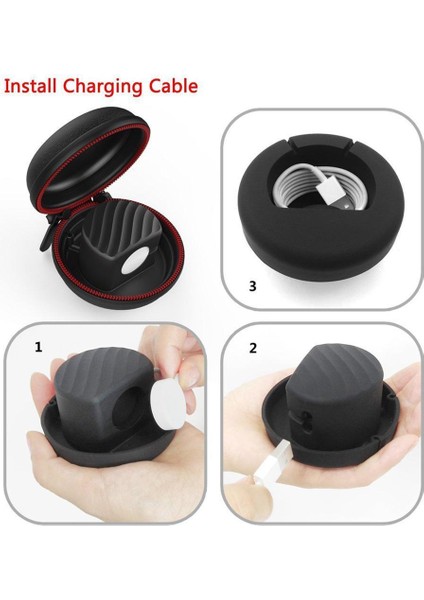 Install Charging Cable

3

1

2