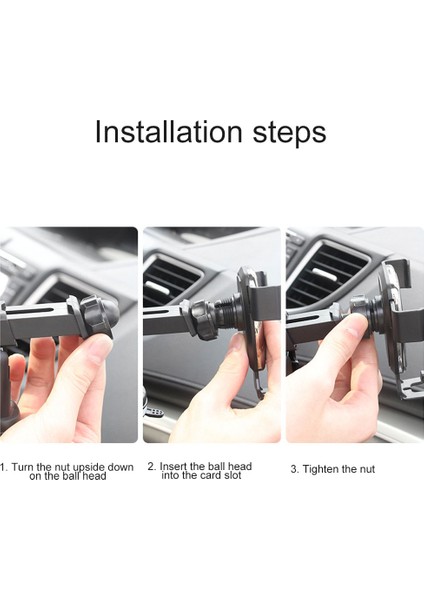 Installation steps

1. Turn the nut upside down on the ball head

2. Insert the ball head into the card slot

3. Tighten the nut