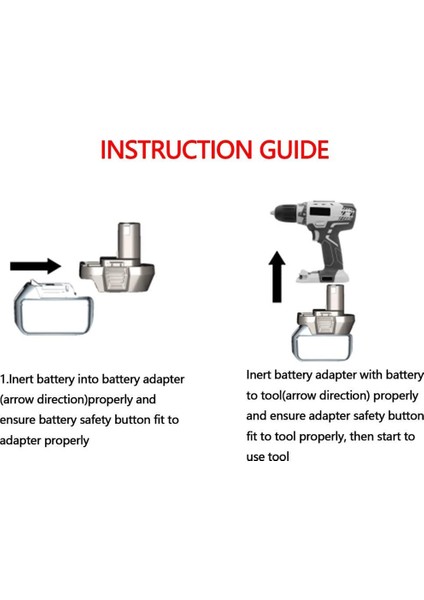 INSTRUCTION GUIDE

1.Inert battery into battery adapter (arrow direction)properly and ensure battery safety button fit to adapter properly

Inert battery adapter with battery to tool(arrow direction) properly and ensure adapter safety button fit to tool properly, then start to use tool