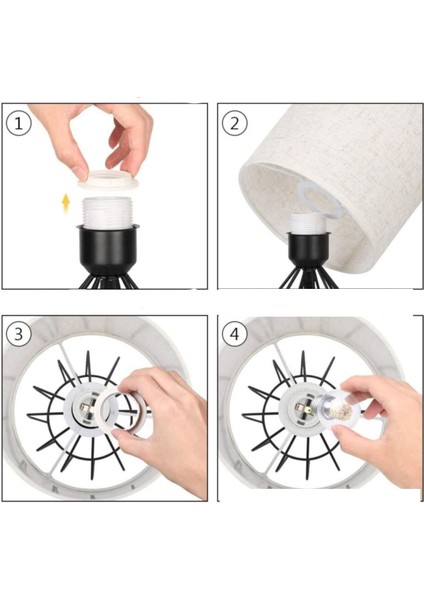 1

2

3

4