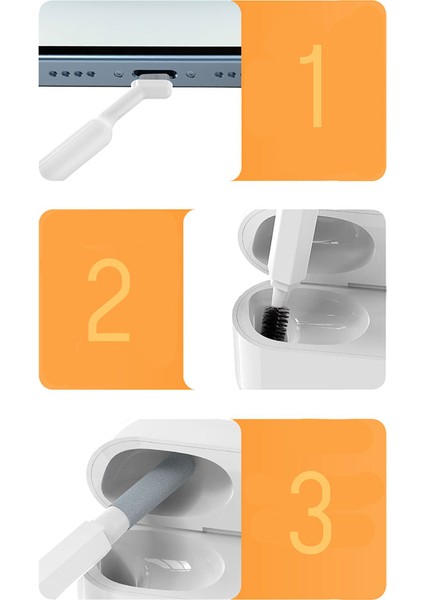 1

2

3