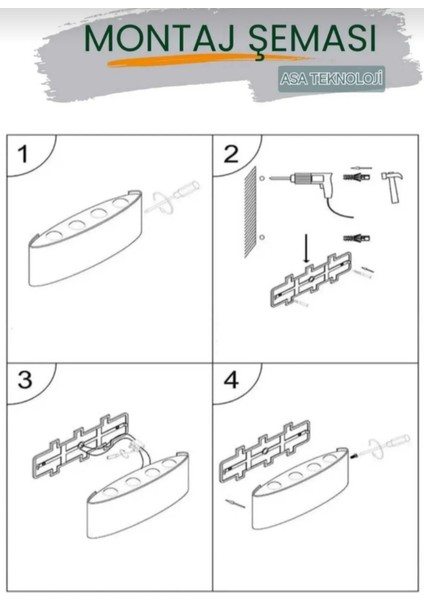 MONTAJ ŞEMASI

ASA TEKNOLOJİ

1

2

3

4