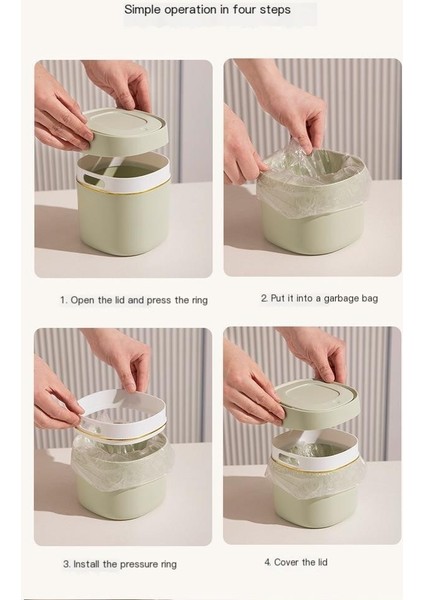 Simple operation in four steps

1. Open the lid and press the ring

2. Put it into a garbage bag

3. Install the pressure ring

4. Cover the lid