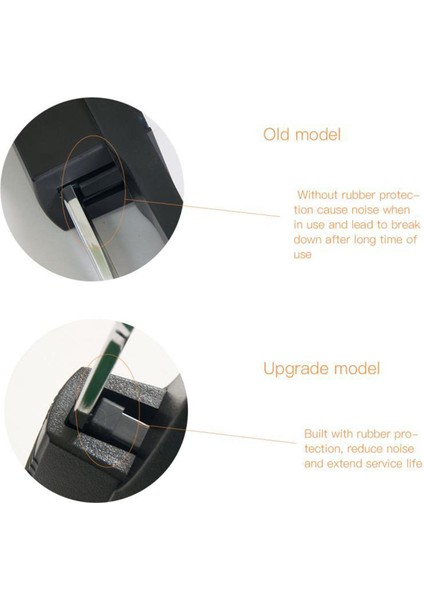 Old model

Without rubber protection cause noise when in use and lead to break down after long time of use

Upgrade model

Built with rubber protection, reduce noise and extend service life