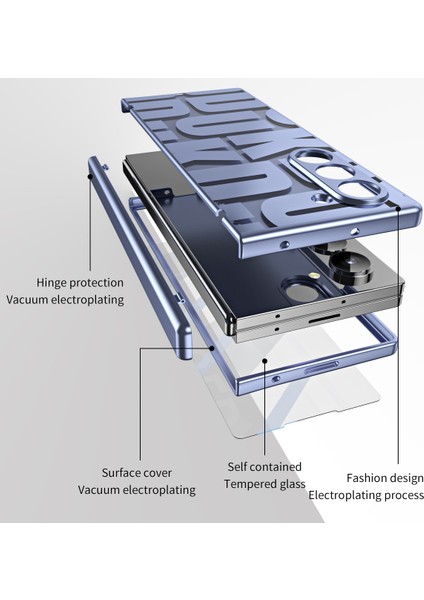 Hinge protection
Vacuum electroplating

Surface cover
Vacuum electroplating

Self contained
Tempered glass

Fashion design
Electroplating process