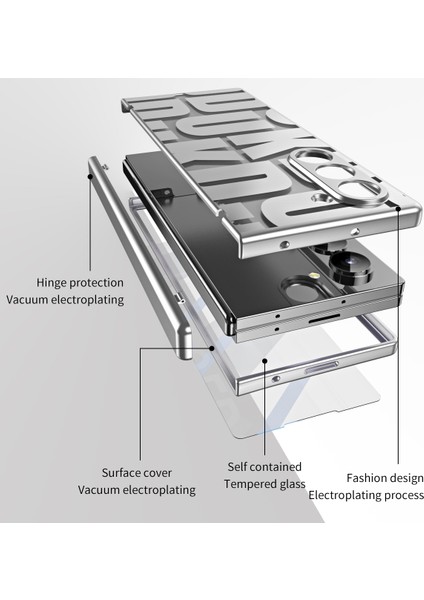 Hinge protection
Vacuum electroplating

Surface cover
Vacuum electroplating

Self contained
Tempered glass

Fashion design
Electroplating process