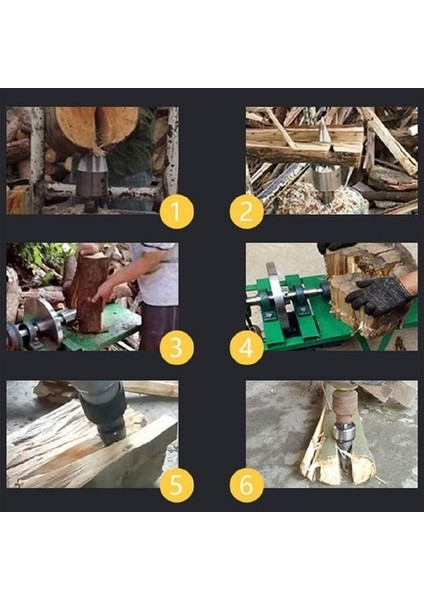 1
2
3
4
5
6