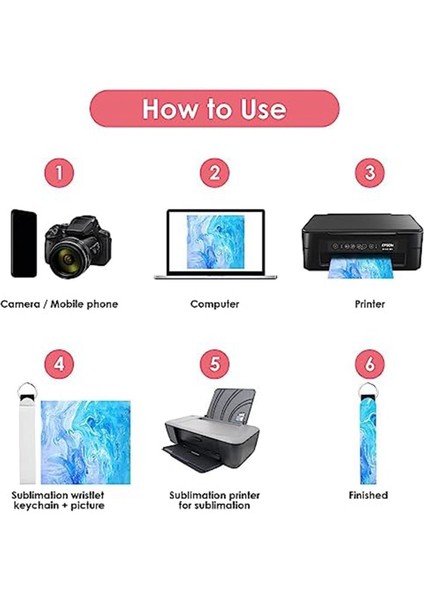 How to Use

1

Camera / Mobile phone

2

Computer

3

EPSON

Printer

4

Sublimation wristlet keychain + picture

5

Sublimation printer for sublimation

6

Finished