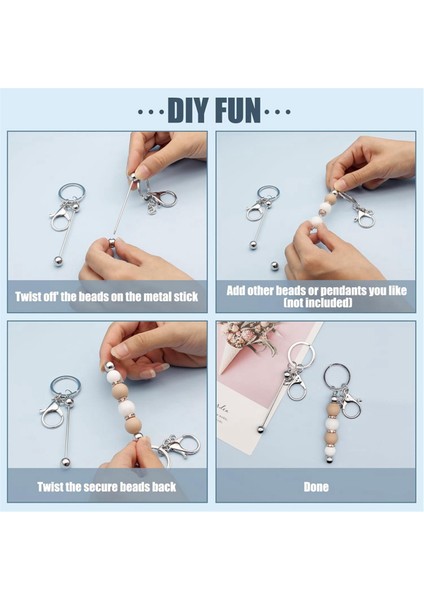 ···DIY FUN···

Twist off' the beads on the metal stick

Add other beads or pendants you like (not included)

Twist the secure beads back

Done