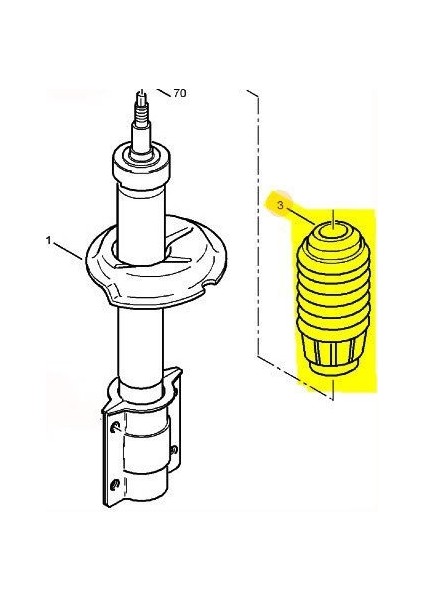 70
1
3