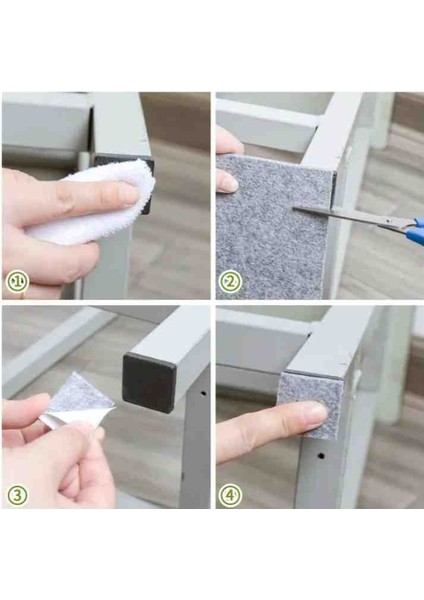 ①
②
③
④