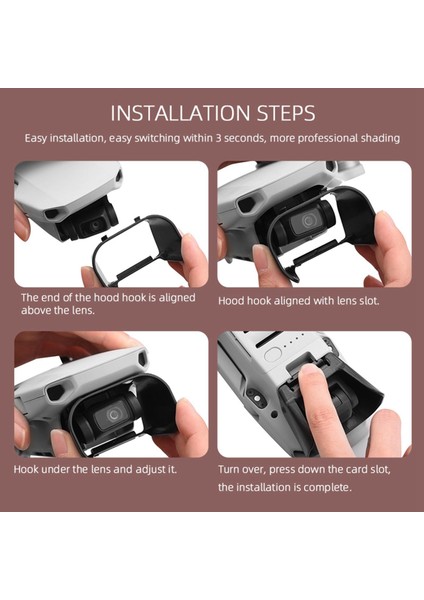 INSTALLATION STEPS

Easy installation, easy switching within 3 seconds, more professional shading

The end of the hood hook is aligned above the lens.

Hood hook aligned with lens slot.

Hook under the lens and adjust it.

Turn over, press down the card slot, the installation is complete.