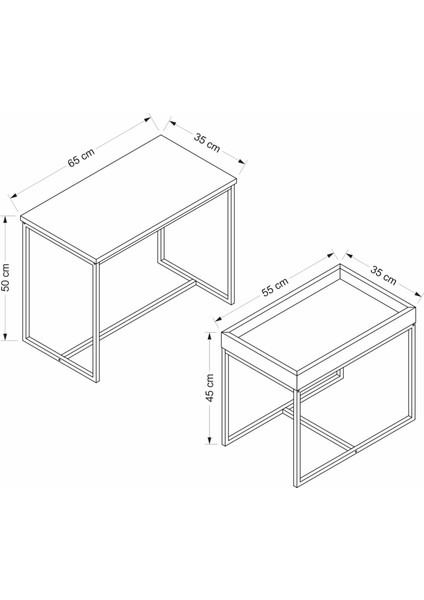 65 cm
35 cm
50 cm
55 cm
35 cm
45 cm