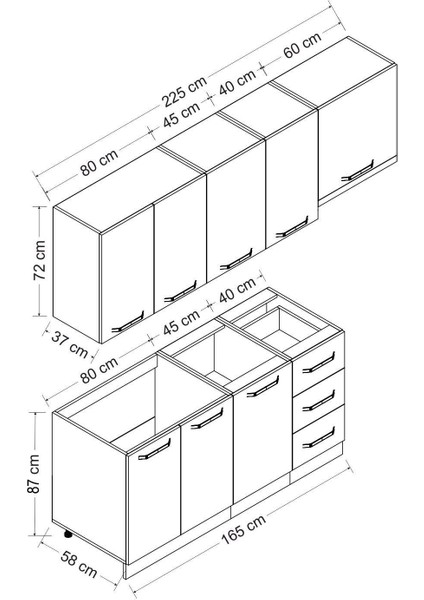 225 cm
80 cm
45 cm
40 cm
60 cm
72 cm
37 cm
80 cm
45 cm
40 cm
87 cm
58 cm
165 cm