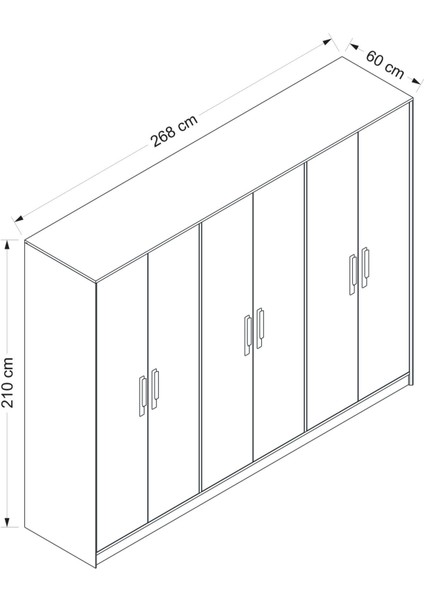 268 cm
60 cm
210 cm