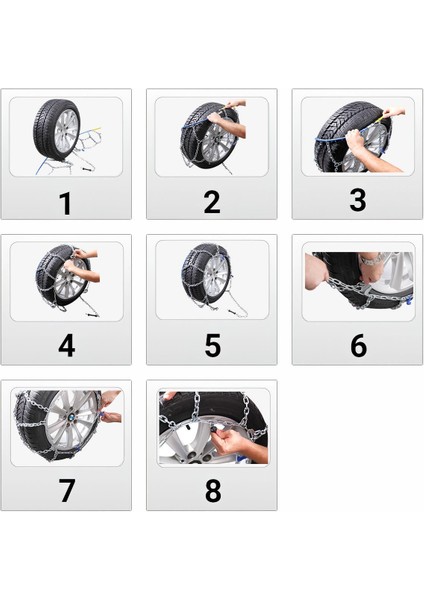 1

2

3

4

5

6

7

8