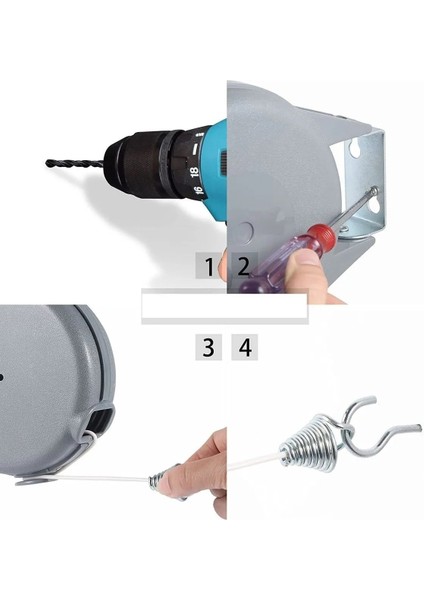 18
16
1
2
3
4