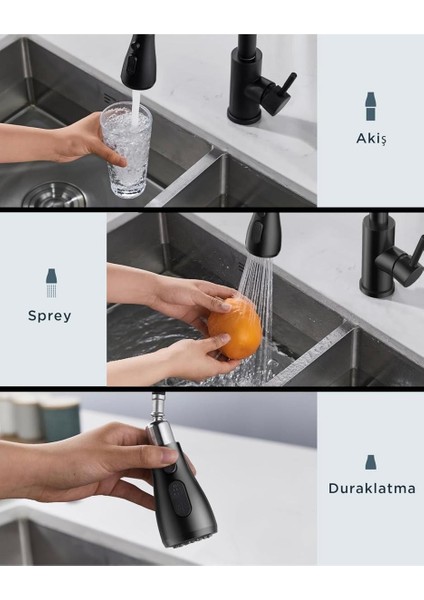 Akiş

Sprey

Duraklatma