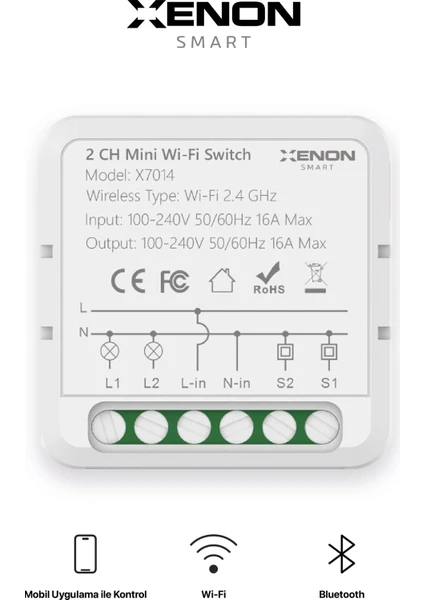 XENON
SMART

2 CH Mini Wi-Fi Switch
XENON
SMART
Model: X7014
Wireless Type: Wi-Fi 2.4 GHz
Input: 100-240V 50/60Hz 16A Max
Output: 100-240V 50/60Hz 16A Max

CE FC RoHS

L
N
L1 L2 L-in N-in S2 S1

Mobil Uygulama ile Kontrol
Wi-Fi
Bluetooth