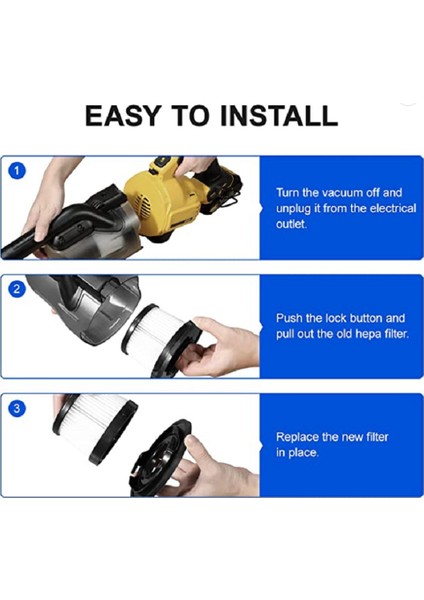 EASY TO INSTALL

1

Turn the vacuum off and unplug it from the electrical outlet.

2

Push the lock button and pull out the old hepa filter.

3

Replace the new filter in place.