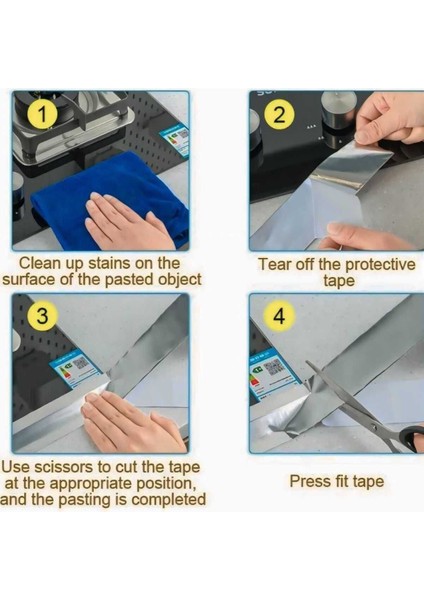 1

Clean up stains on the surface of the pasted object

2

Tear off the protective tape

3

Use scissors to cut the tape at the appropriate position, and the pasting is completed

4

Press fit tape