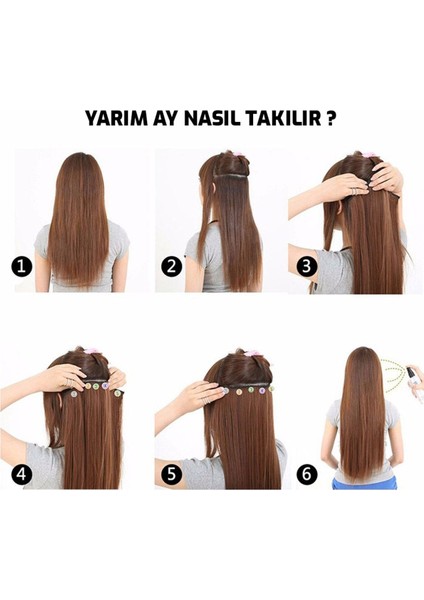 YARIM AY NASIL TAKILIR ?

1

2

3

4

5

6