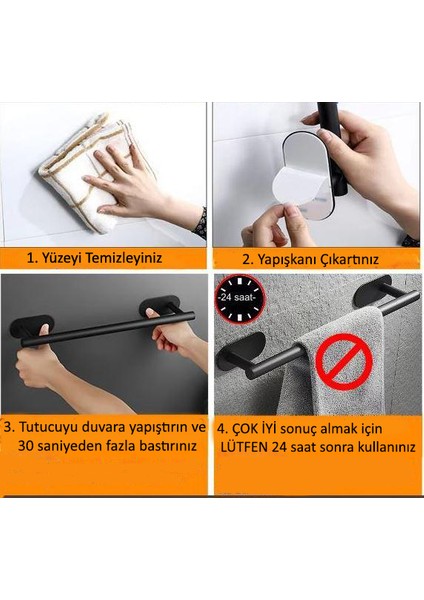 1. Yüzeyi Temizleyiniz

2. Yapışkanı Çıkartınız

-24 saat-

3. Tutucuyu duvara yapıştırın ve 30 saniyeden fazla bastırınız

4. ÇOK İYİ sonuç almak için LÜTFEN 24 saat sonra kullanınız