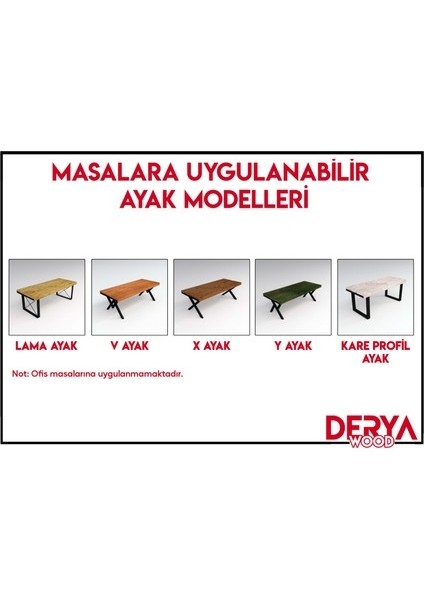 MASALARA UYGULANABİLİR AYAK MODELLERİ

LAMA AYAK

V AYAK

X AYAK

Y AYAK

KARE PROFİL AYAK

Not: Ofis masalarına uygulanmamaktadır.

DERYA WOOD