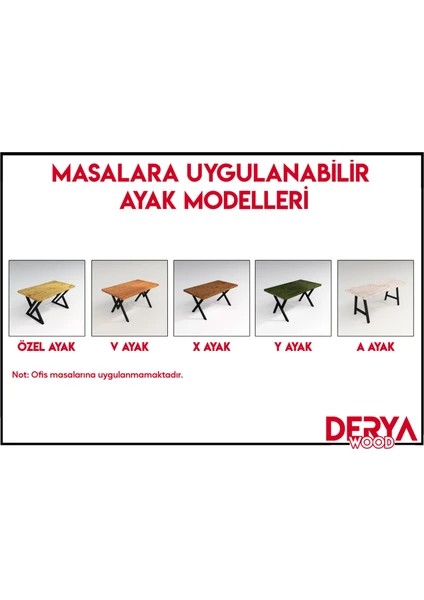 MASALARA UYGULANABİLİR AYAK MODELLERİ

ÖZEL AYAK

V AYAK

X AYAK

Y AYAK

A AYAK

Not: Ofis masalarına uygulanmamaktadır.

DERYA WOOD