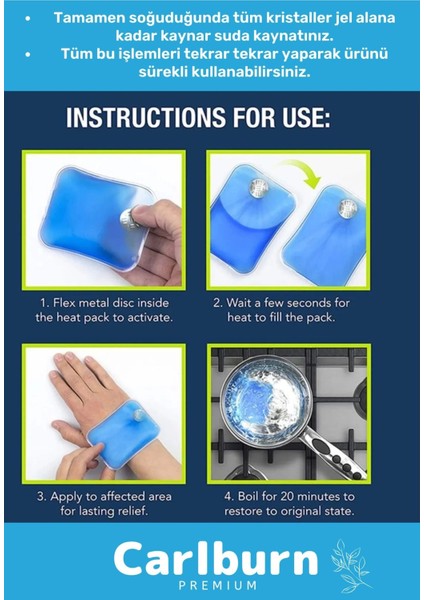 • Tamamen soğuduğunda tüm kristaller jel alana kadar kaynar suda kaynatınız.
• Tüm bu işlemleri tekrar tekrar yaparak ürünü sürekli kullanabilirsiniz.

INSTRUCTIONS FOR USE:

1. Flex metal disc inside the heat pack to activate.

2. Wait a few seconds for heat to fill the pack.

3. Apply to affected area for lasting relief.

4. Boil for 20 minutes to restore to original state.

Carlburn
PREMIUM