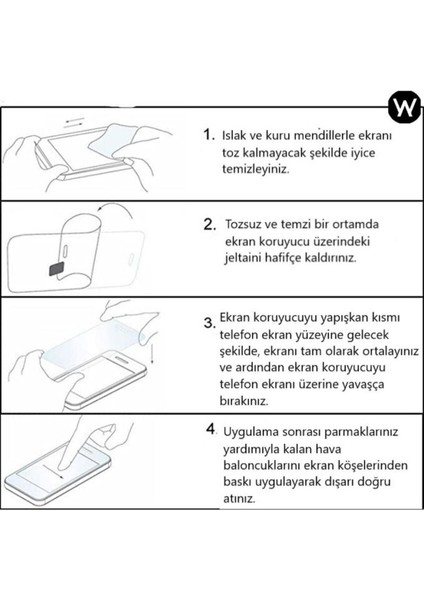 W

1. Islak ve kuru mendillerle ekranı toz kalmayacak şekilde iyice temizleyiniz.

2. Tozsuz ve temzi bir ortamda ekran koruyucu üzerindeki jeltaini hafifçe kaldırınız.

3. Ekran koruyucuyu yapışkan kısmı telefon ekran yüzeyine gelecek şekilde, ekranı tam olarak ortalayınız ve ardından ekran koruyucuyu telefon ekranı üzerine yavaşça bırakınız.

4. Uygulama sonrası parmaklarınız yardımıyla kalan hava baloncuklarını ekran köşelerinden baskı uygulayarak dışarı doğru atınız.