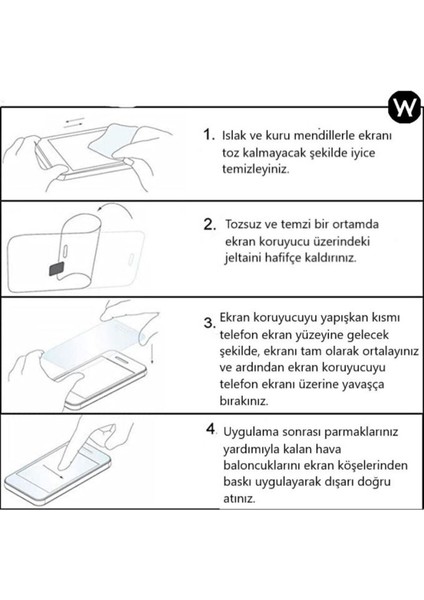 W

1. Islak ve kuru mendillerle ekranı toz kalmayacak şekilde iyice temizleyiniz.

2. Tozsuz ve temzi bir ortamda ekran koruyucu üzerindeki jeltaini hafifçe kaldırınız.

3. Ekran koruyucuyu yapışkan kısmı telefon ekran yüzeyine gelecek şekilde, ekranı tam olarak ortalayınız ve ardından ekran koruyucuyu telefon ekranı üzerine yavaşça bırakınız.

4. Uygulama sonrası parmaklarınız yardımıyla kalan hava baloncuklarını ekran köşelerinden baskı uygulayarak dışarı doğru atınız.