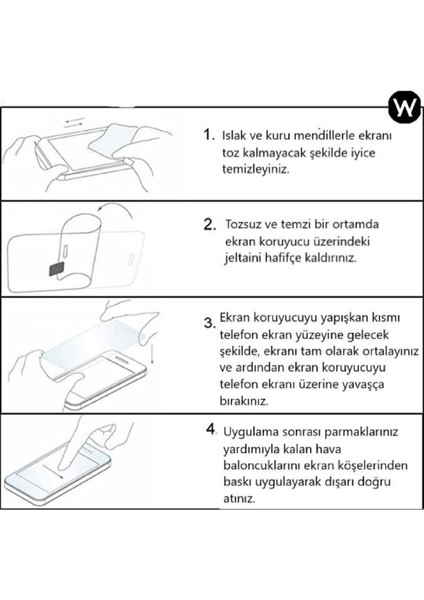 W

1. Islak ve kuru mendillerle ekranı toz kalmayacak şekilde iyice temizleyiniz.

2. Tozsuz ve temzi bir ortamda ekran koruyucu üzerindeki jeltaini hafifçe kaldırınız.

3. Ekran koruyucuyu yapışkan kısmı telefon ekran yüzeyine gelecek şekilde, ekranı tam olarak ortalayınız ve ardından ekran koruyucuyu telefon ekranı üzerine yavaşça bırakınız.

4. Uygulama sonrası parmaklarınız yardımıyla kalan hava baloncuklarını ekran köşelerinden baskı uygulayarak dışarı doğru atınız.