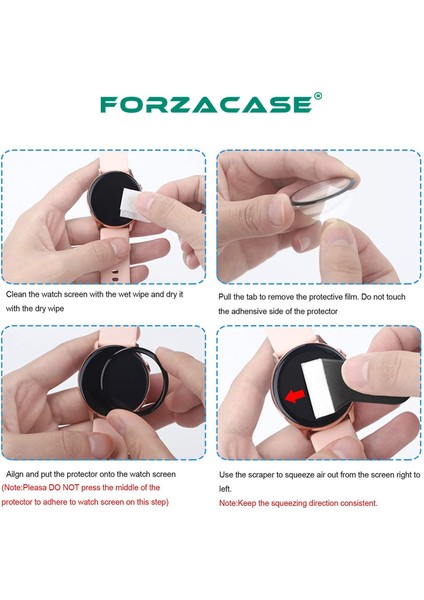 FORZACASE®

Clean the watch screen with the wet wipe and dry it with the dry wipe

Pull the tab to remove the protective film. Do not touch the adhensive side of the protector

Ailgn and put the protector onto the watch screen (Note:Pleasa DO NOT press the middle of the protector to adhere to watch screen on this step)

Use the scraper to squeeze air out from the screen right to left.
Note:Keep the squeezing direction consistent.