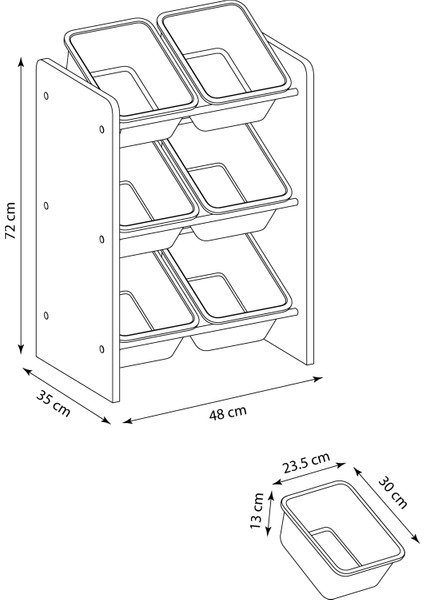 72 cm

35 cm

48 cm

23.5 cm

30 cm

13 cm