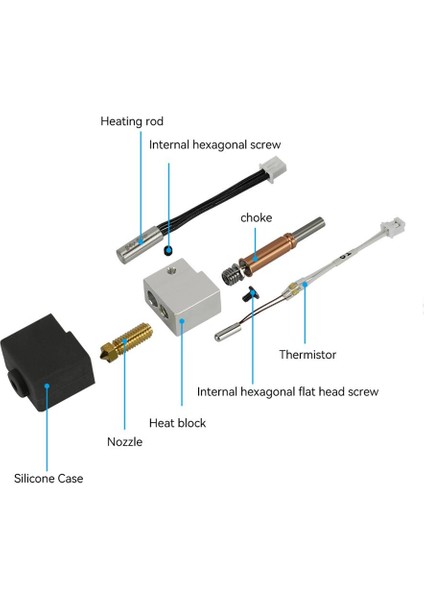 Heating rod

Internal hexagonal screw

choke

Thermistor

Internal hexagonal flat head screw

Heat block

Nozzle

Silicone Case