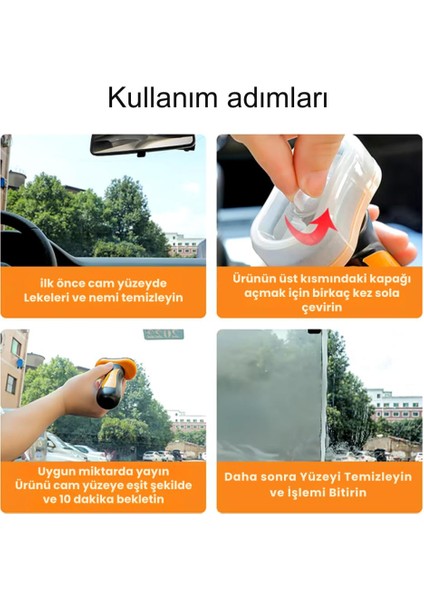 Kullanım adımları

ilk önce cam yüzeyde Lekeleri ve nemi temizleyin

Ürünün üst kısmındaki kapağı açmak için birkaç kez sola çevirin

Uygun miktarda yayın Ürünü cam yüzeye eşit şekilde ve 10 dakika bekletin

Daha sonra Yüzeyi Temizleyin ve İşlemi Bitirin