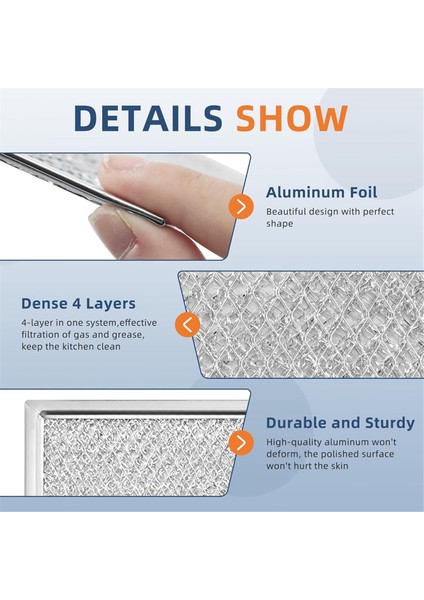 DETAILS SHOW

Aluminum Foil
Beautiful design with perfect shape

Dense 4 Layers
4-layer in one system,effective filtration of gas and grease, keep the kitchen clean

Durable and Sturdy
High-quality aluminum won't deform, the polished surface won't hurt the skin