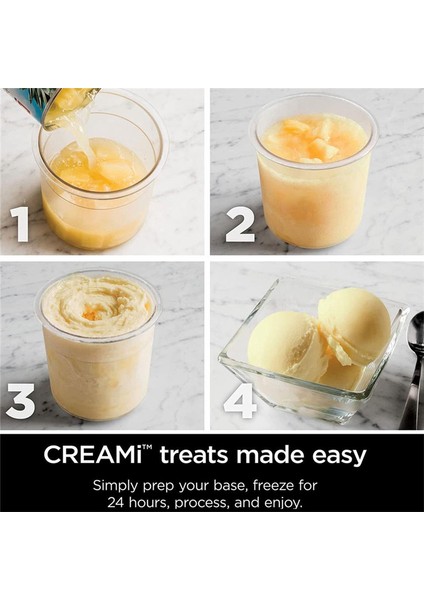 1

2

3

4

CREAMi™ treats made easy

Simply prep your base, freeze for 24 hours, process, and enjoy.