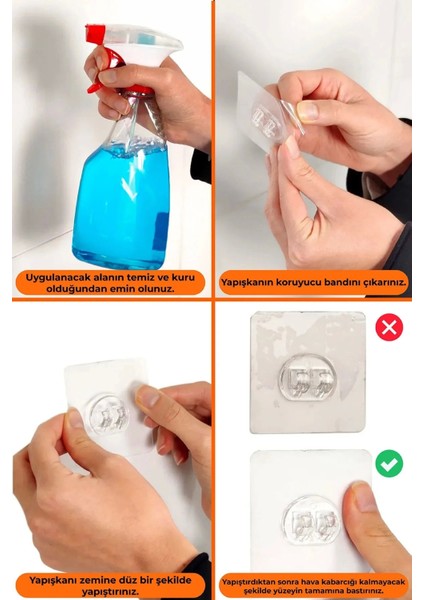 Uygulanacak alanın temiz ve kuru olduğundan emin olunuz.

Yapışkanın koruyucu bandını çıkarınız.

Yapışkanı zemine düz bir şekilde yapıştırınız.

Yapıştırdıktan sonra hava kabarcığı kalmayacak şekilde yüzeyin tamamına bastırınız.