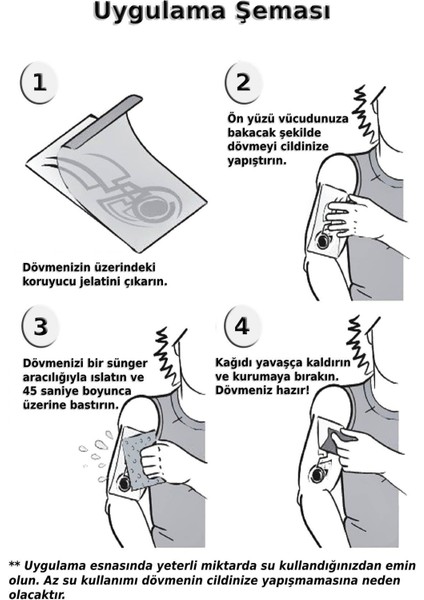 Uygulama Şeması

1

Dövmenizin üzerindeki koruyucu jelatini çıkarın.

2

Ön yüzü vücudunuza bakacak şekilde dövmeyi cildinize yapıştırın.

3

Dövmenizi bir sünger aracılığıyla ıslatın ve 45 saniye boyunca üzerine bastırın.

4

Kağıdı yavaşça kaldırın ve kurumaya bırakın. Dövmeniz hazır!

** Uygulama esnasında yeterli miktarda su kullandığınızdan emin olun. Az su kullanımı dövmenin cildinize yapışmamasına neden olacaktır.