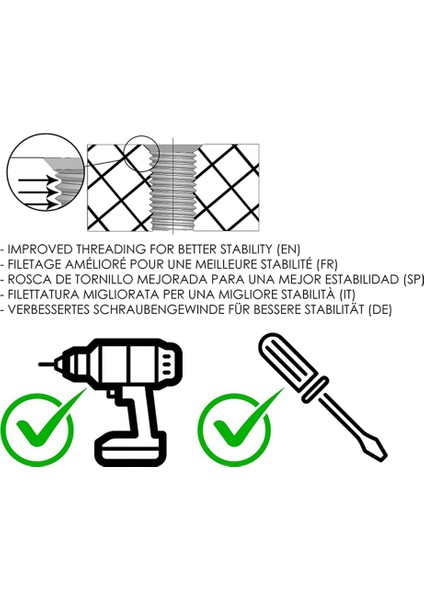 - IMPROVED THREADING FOR BETTER STABILITY (EN)
- FILETAGE AMÉLIORÉ POUR UNE MEILLEURE STABILITÉ (FR)
- ROSCA DE TORNILLO MEJORADA PARA UNA MEJOR ESTABILIDAD (SP)
- FILETTATURA MIGLIORATA PER UNA MIGLIORE STABILITÀ (IT)
- VERBESSERTES SCHRAUBENGEWINDE FÜR BESSERE STABILITÄT (DE)