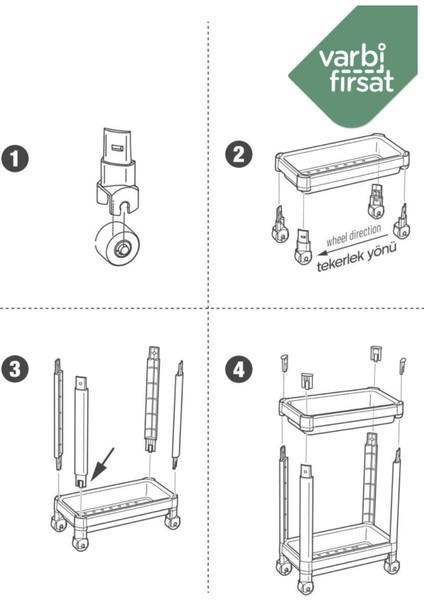 varbi fırsat

1

2

wheel direction
tekerlek yönü

3

4