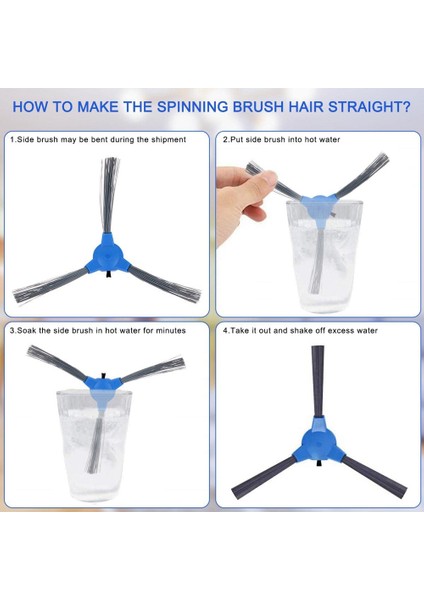 HOW TO MAKE THE SPINNING BRUSH HAIR STRAIGHT?

1.Side brush may be bent during the shipment

2.Put side brush into hot water

3.Soak the side brush in hot water for minutes

4.Take it out and shake off excess water