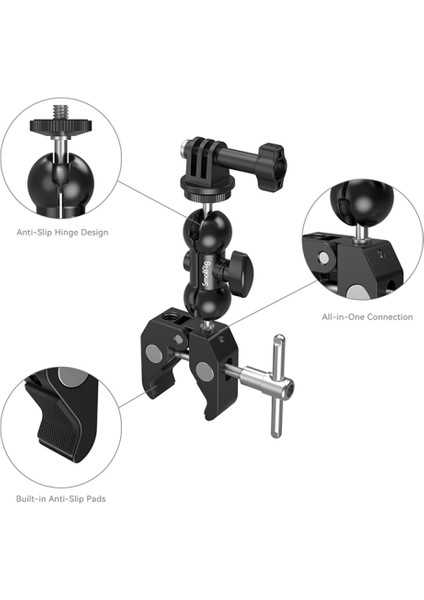 Anti-Slip Hinge Design

SmallRig

All-in-One Connection

Built-in Anti-Slip Pads