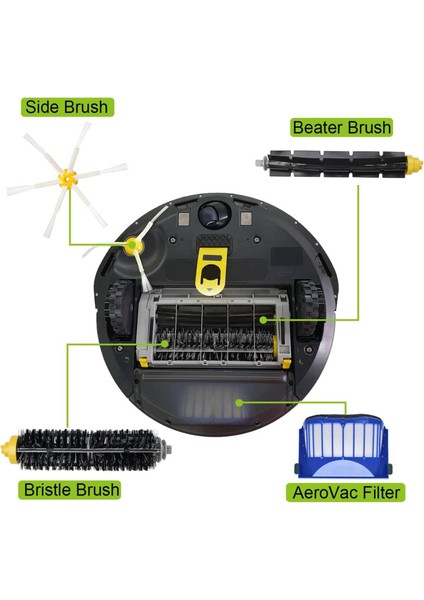 Side Brush

Beater Brush

Bristle Brush

AeroVac Filter